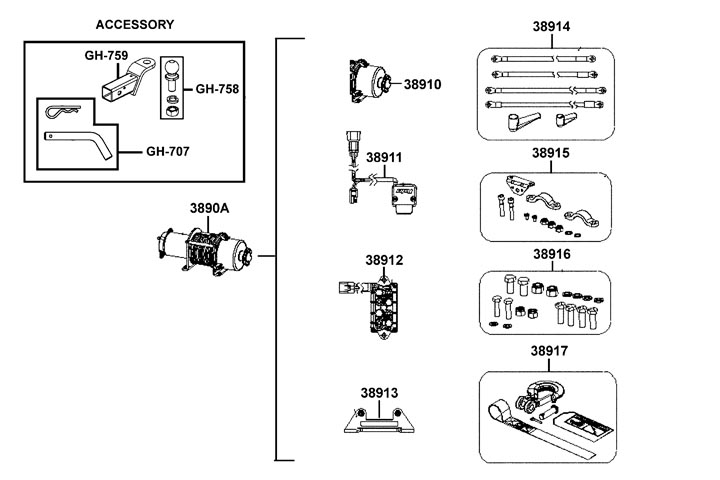 ACCESSORY

GH-759

GH-758

GH-707

3890A

38910

38911

38912

38913

38914

38915

38916

38917